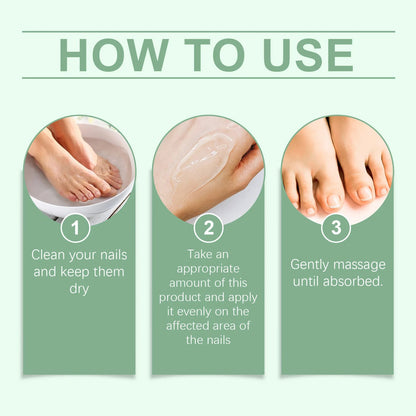 HOW TO USE

1

Clean your nails and keep them dry

2

Take an appropriate amount of this product and apply it evenly on the affected area of the nails

3

Gently massage until absorbed.